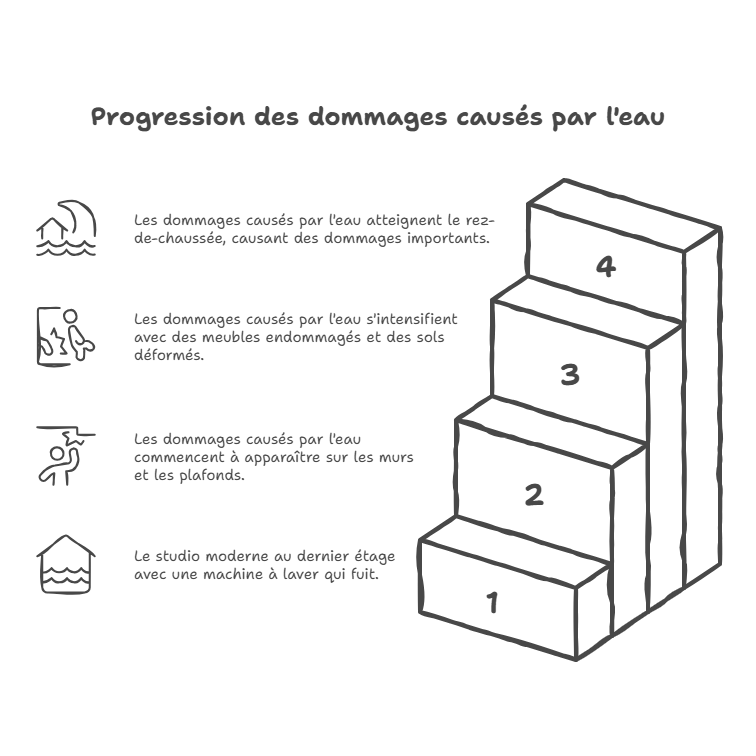 Progression des dommages causés par l'eau

Les dommages causés par l'eau atteignent le rez-de-chaussée, causant des dommages importants.

Les dommages causés par l'eau s'intensifient avec des meubles endommagés et des sols déformés.

Les dommages causés par l'eau commencent à apparaître sur les murs et les plafonds.

Le studio moderne au dernier étage avec une machine à laver qui fuit.

4

3

2

1